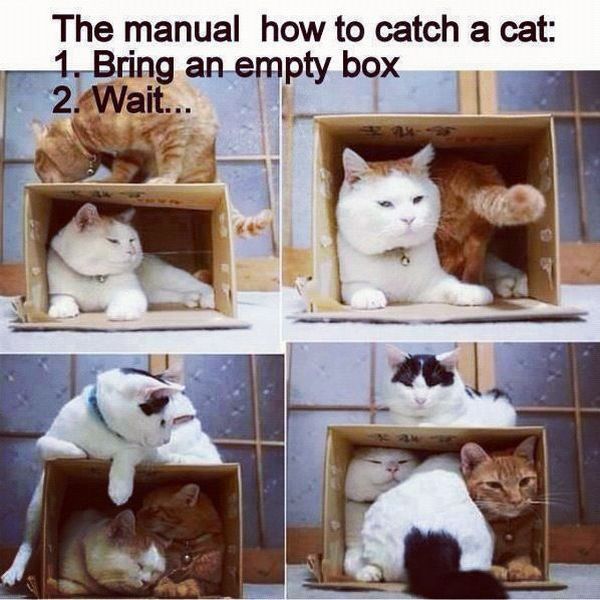 The manual how to catch a cat:
1. Bring an empty box
2. Wait...