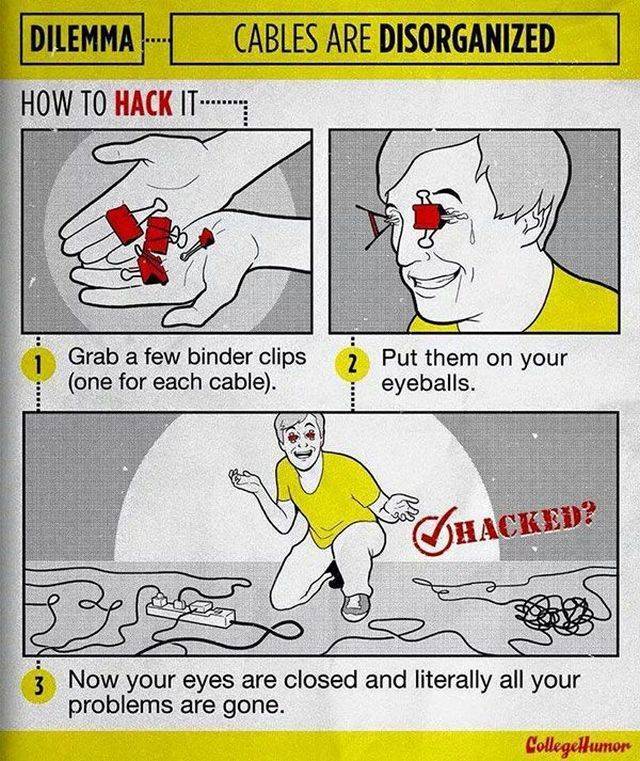 DILEMMA

CABLES ARE DISORGANIZED

HOW TO HACK IT

1 Grab a few binder clips (one for each cable).

2 Put them on your eyeballs.

HACKED?

3 Now your eyes are closed and literally all your problems are gone.

CollegeHumor